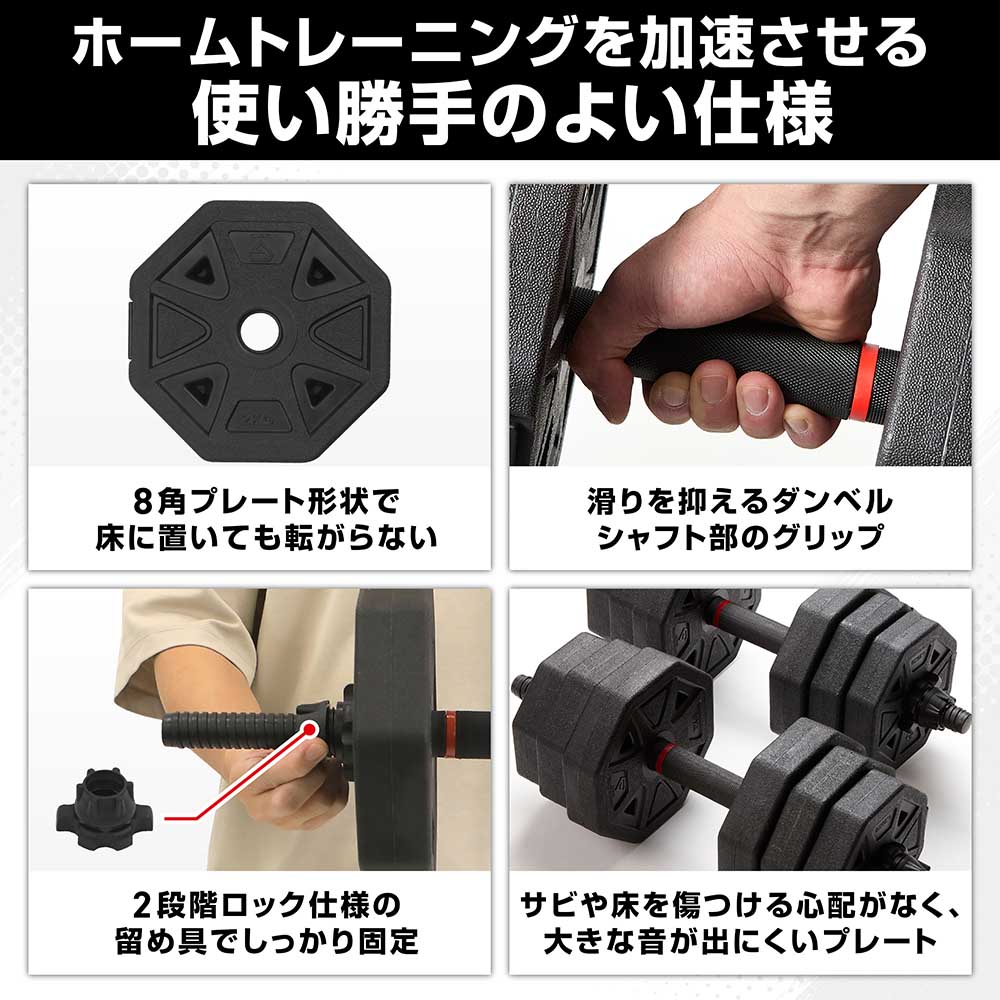 ホームトレーニングを加速させる
使い勝手のよい仕様

2kg

8角プレート形状で
床に置いても転がらない

滑りを抑えるダンベル
シャフト部のグリップ

2段階ロック仕様の
留め具でしっかり固定

サビや床を傷つける心配がなく、
大きな音が出にくいプレート